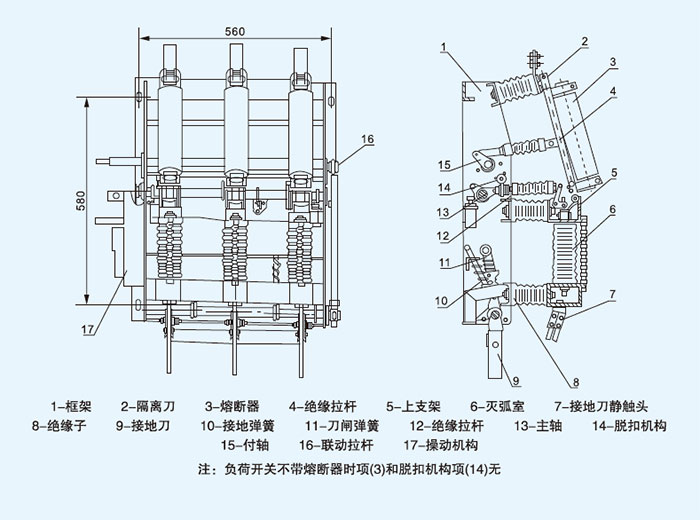 560

580

16

17

1
2
3
4
5
6
7
8
9
10
11
12
13
14
15

1-框架　2-隔离刀　3-熔断器　4-绝缘拉杆　5-上支架　6-灭弧室　7-接地刀静触头
8-绝缘子　9-接地刀　10-接地弹簧　11-刀闸弹簧　12-绝缘拉杆　13-主轴　14-脱扣机构
15-付轴　16-联动拉杆　17-操动机构
注：负荷开关不带熔断器时项(3)和脱扣机构项(14)无